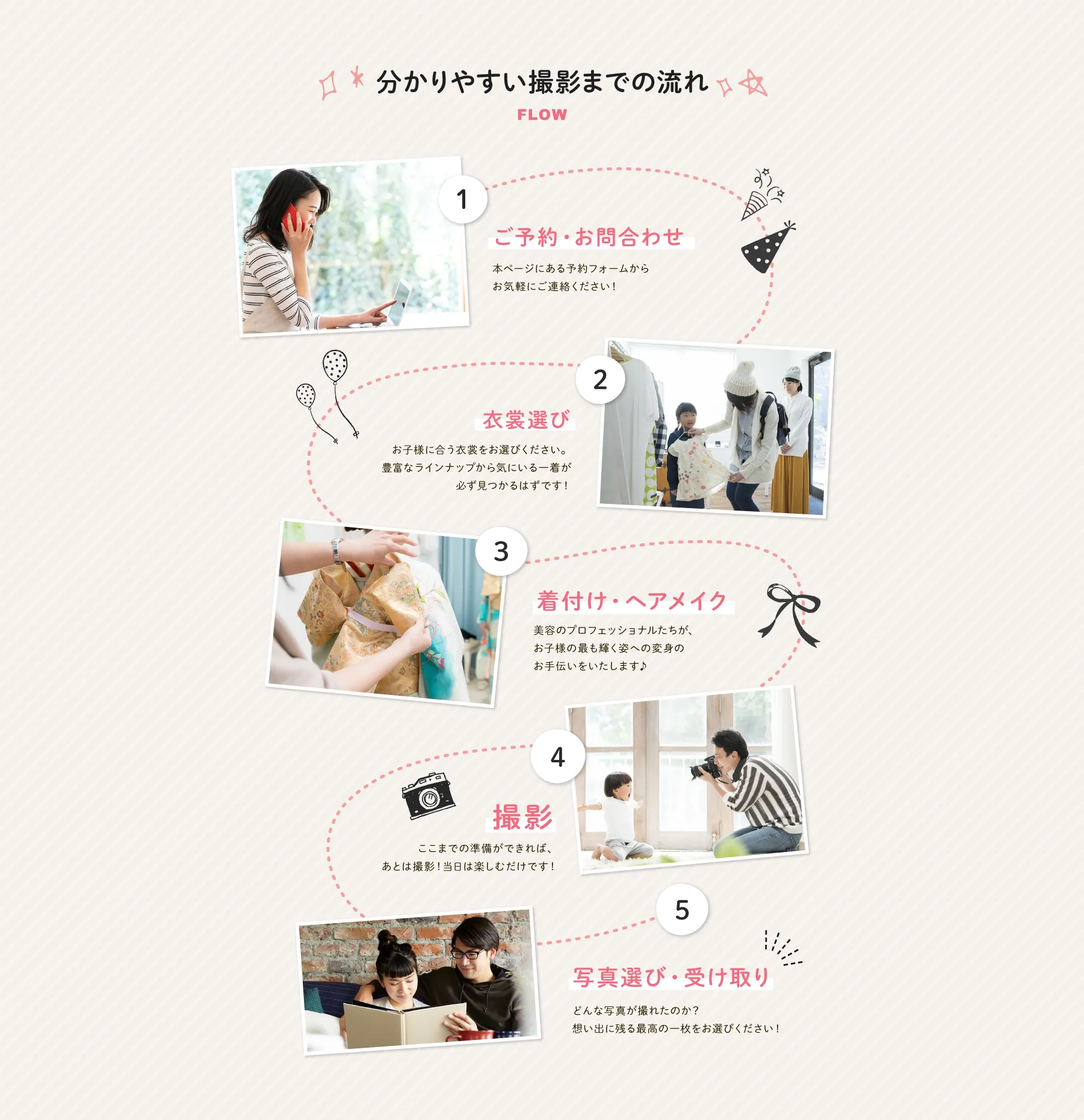 分かりやすい撮影までの流れ

FLOW

1

ご予約・お問合わせ

本ページにある予約フォームから
お気軽にご連絡ください!

2

衣裳選び

お子様に合う衣裳をお選びください。
豊富なラインナップから気にいる一着が
必ず見つかるはずです!

3

着付け・ヘアメイク

美容のプロフェッショナルたちが、
お子様の最も輝く姿への変身の
お手伝いをいたします♪

4

撮影

ここまでの準備ができれば、
あとは撮影!当日は楽しむだけです!

5

写真選び・受け取り

どんな写真が撮れたのか?
想い出に残る最高の一枚をお選びください!